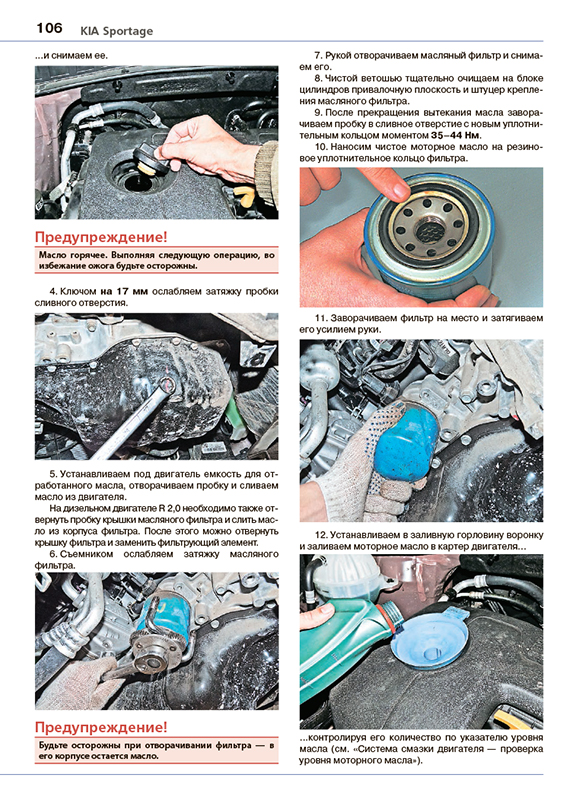 106 KIA Sportage

...и снимаем ее.

Предупреждение!

Масло горячее. Выполняя следующую операцию, во избежание ожога будьте осторожны.

4. Ключом на 17 мм ослабляем затяжку пробки сливного отверстия.

5. Устанавливаем под двигатель емкость для отработанного масла, отворачиваем пробку и сливаем масло из двигателя.

На дизельном двигателе R 2,0 необходимо также отвернуть пробку крышки масляного фильтра и слить масло из корпуса фильтра. После этого можно отвернуть крышку фильтра и заменить фильтрующий элемент.

6. Съемником ослабляем затяжку масляного фильтра.

Предупреждение!

Будьте осторожны при отворачивании фильтра — в его корпусе остается масло.

7. Рукой отворачиваем масляный фильтр и снимаем его.

8. Чистой ветошью тщательно очищаем на блоке цилиндров привалочную плоскость и штуцер крепления масляного фильтра.

9. После прекращения вытекания масла заворачиваем пробку в сливное отверстие с новым уплотнительным кольцом моментом 35–44 Нм.

10. Наносим чистое моторное масло на резиновое уплотнительное кольцо фильтра.

11. Заворачиваем фильтр на место и затягиваем его усилием руки.

12. Устанавливаем в заливную горловину воронку и заливаем моторное масло в картер двигателя...

...контролируя его количество по указателю уровня масла (см. «Система смазки двигателя — проверка уровня моторного масла»).